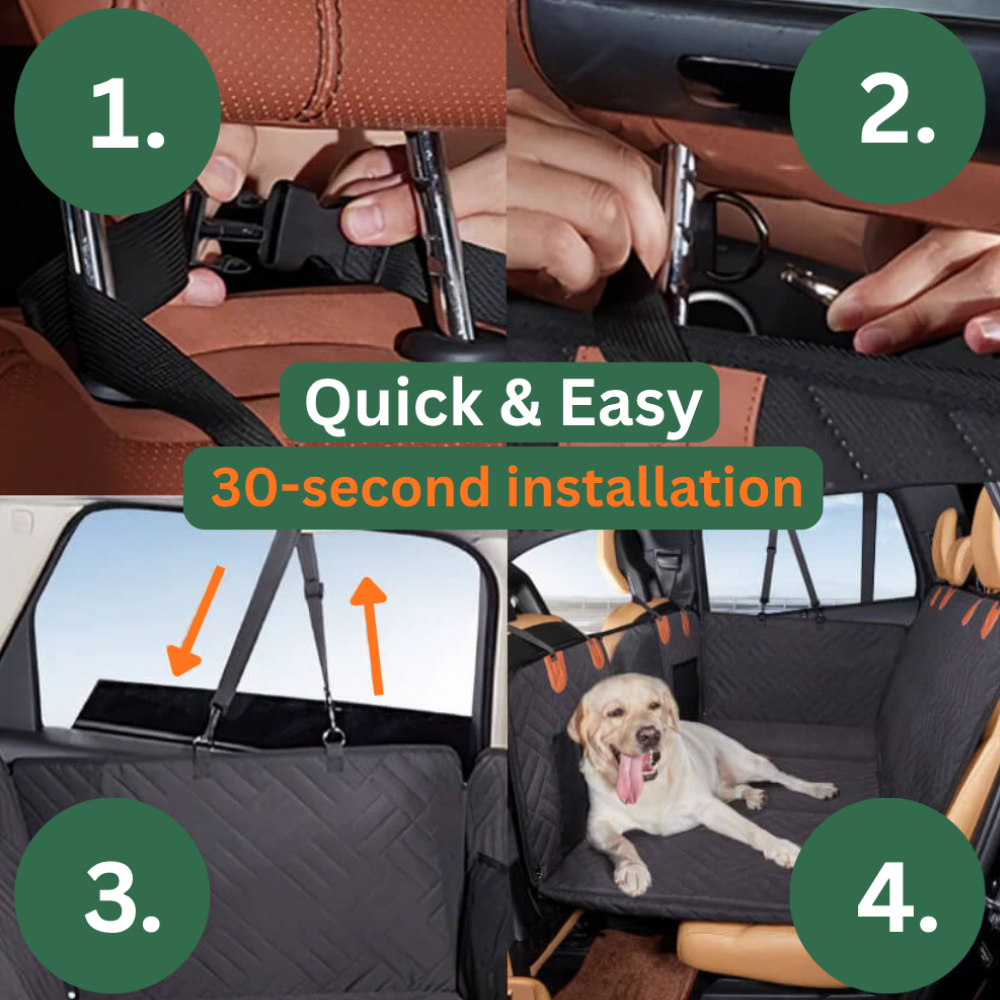 1.

2.

Quick & Easy

30-second installation

3.

4.